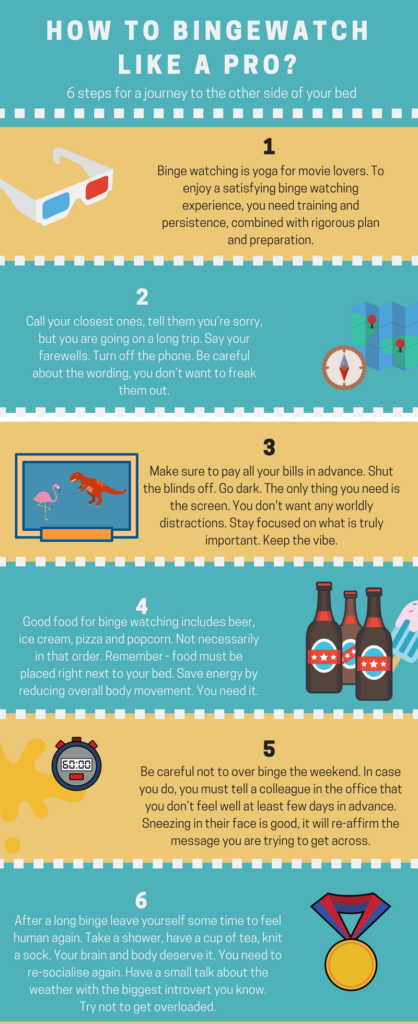 HOW TO BINGEWATCH LIKE A PRO?

6 steps for a journey to the other side of your bed

1

Binge watching is yoga for movie lovers. To enjoy a satisfying binge watching experience, you need training and persistence, combined with rigorous plan and preparation.

2

Call your closest ones, tell them you're sorry, but you are going on a long trip. Say your farewells. Turn off the phone. Be careful about the wording, you don't want to freak them out.

3

Make sure to pay all your bills in advance. Shut the blinds off. Go dark. The only thing you need is the screen. You don't want any worldly distractions. Stay focused on what is truly important. Keep the vibe.

4

Good food for binge watching includes beer, ice cream, pizza and popcorn. Not necessarily in that order. Remember - food must be placed right next to your bed. Save energy by reducing overall body movement. You need it.

50:00

5

Be careful not to over binge the weekend. In case you do, you must tell a colleague in the office that you don't feel well at least few days in advance. Sneezing in their face is good, it will re-affirm the message you are trying to get across.

6

After a long binge leave yourself some time to feel human again. Take a shower, have a cup of tea, knit a sock. Your brain and body deserve it. You need to re-socialise again. Have a small talk about the weather with the biggest introvert you know. Try not to get overloaded.